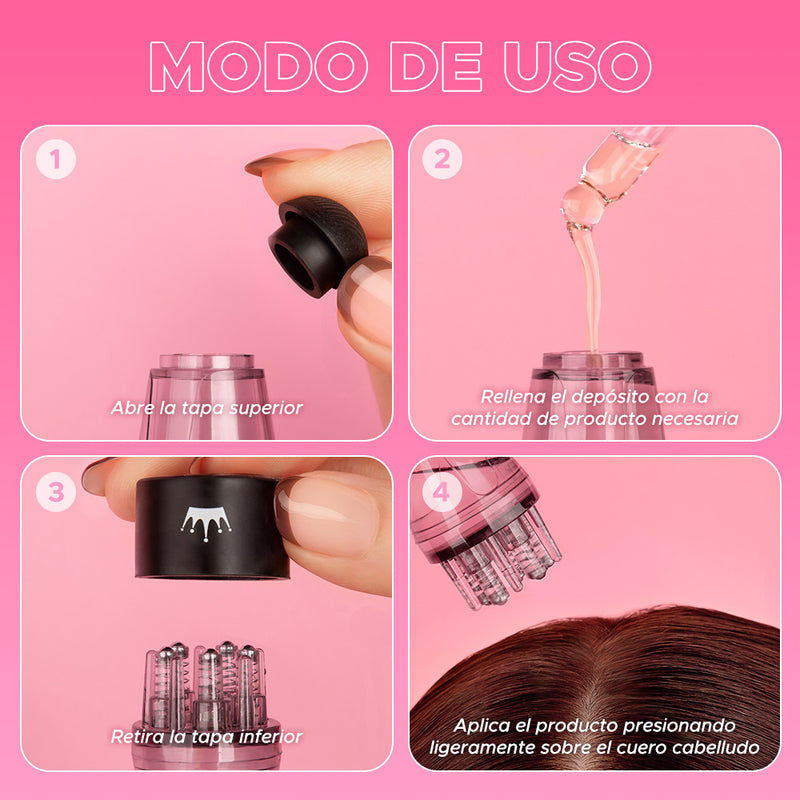 MODO DE USO

1

Abre la tapa superior

2

Rellena el depósito con la cantidad de producto necesaria

3

Retira la tapa inferior

4

Aplica el producto presionando ligeramente sobre el cuero cabelludo